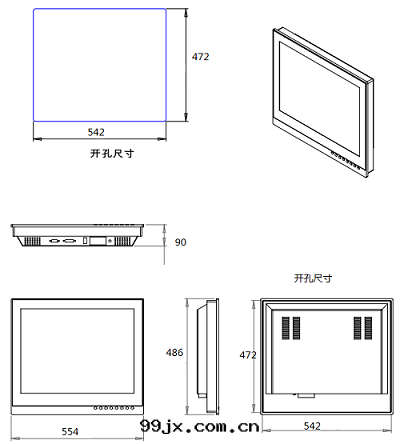 472

542

开孔尺寸

90

开孔尺寸

486

472

554

99jx.com.cn

542